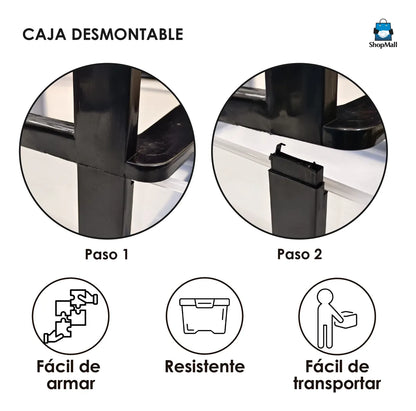 CAJA DESMONTABLE

ShopMall

Paso 1

Paso 2

Fácil de armar

Resistente

Fácil de transportar