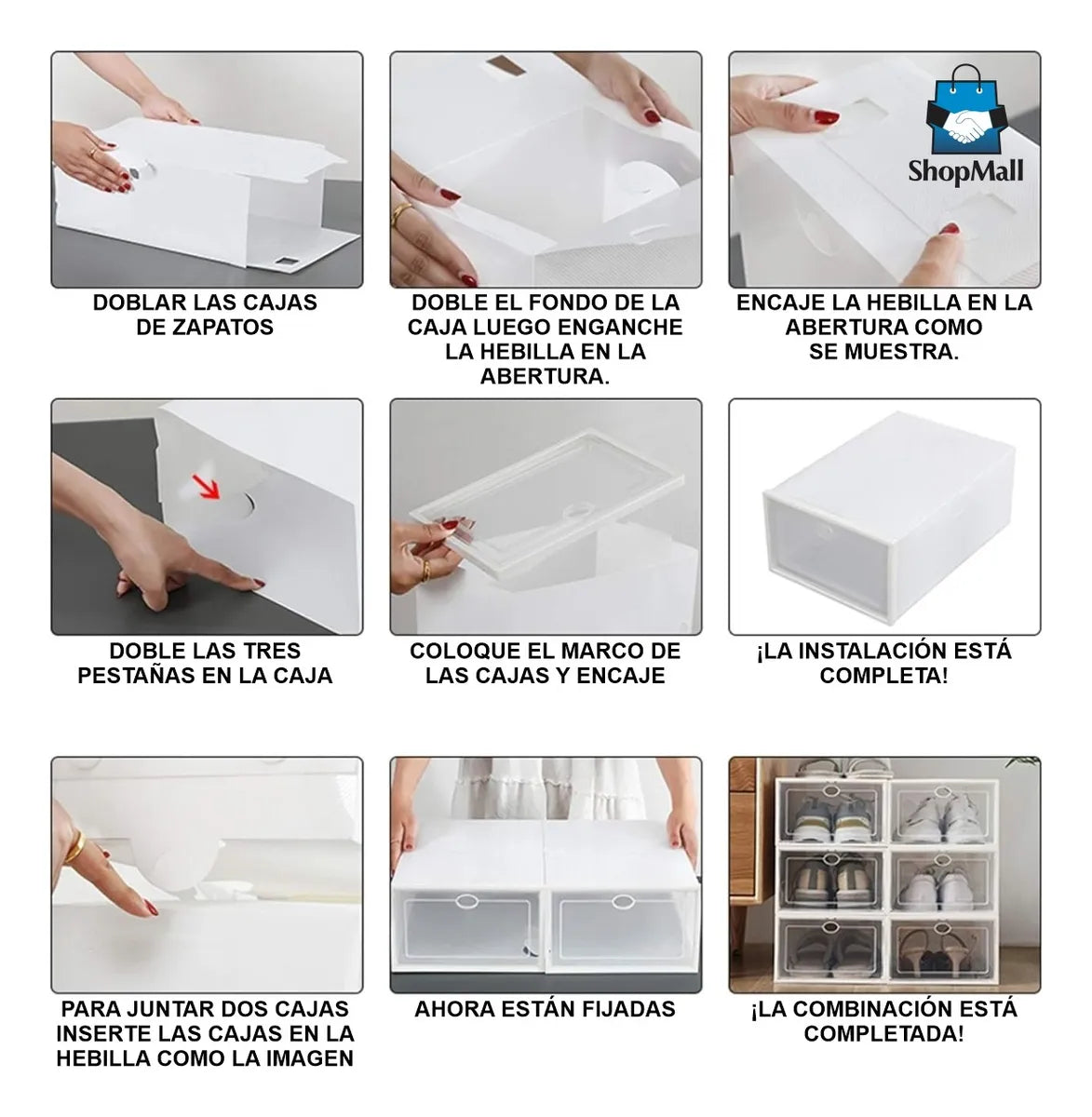 ShopMall

DOBLAR LAS CAJAS DE ZAPATOS

DOBLE EL FONDO DE LA CAJA LUEGO ENGANCHE LA HEBILLA EN LA ABERTURA.

ENCAJE LA HEBILLA EN LA ABERTURA COMO SE MUESTRA.

DOBLE LAS TRES PESTAÑAS EN LA CAJA

COLOQUE EL MARCO DE LAS CAJAS Y ENCAJE

¡LA INSTALACIÓN ESTÁ COMPLETA!

PARA JUNTAR DOS CAJAS INSERTE LAS CAJAS EN LA HEBILLA COMO LA IMAGEN

AHORA ESTÁN FIJADAS

¡LA COMBINACIÓN ESTÁ COMPLETADA!